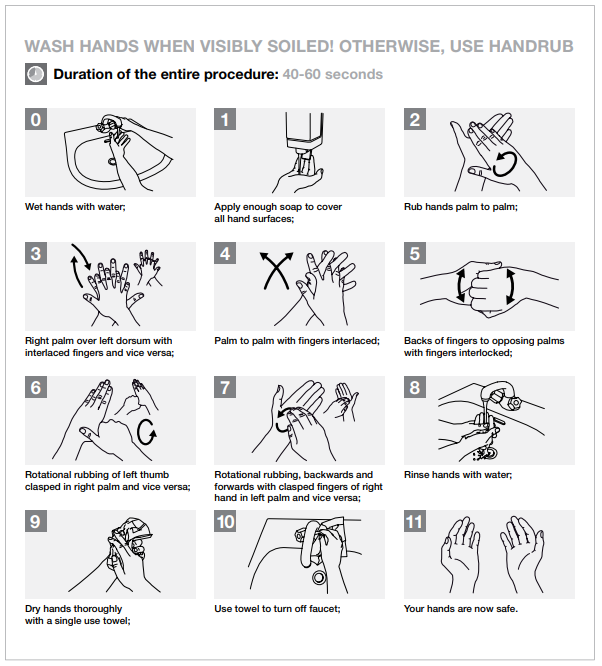 WASH HANDS WHEN VISIBLY SOILED! OTHERWISE, USE HANDRUB

Duration of the entire procedure: 40-60 seconds

0
Wet hands with water;

1
Apply enough soap to cover all hand surfaces;

2
Rub hands palm to palm;

3
Right palm over left dorsum with interlaced fingers and vice versa;

4
Palm to palm with fingers interlaced;

5
Backs of fingers to opposing palms with fingers interlocked;

6
Rotational rubbing of left thumb clasped in right palm and vice versa;

7
Rotational rubbing, backwards and forwards with clasped fingers of right hand in left palm and vice versa;

8
Rinse hands with water;

9
Dry hands thoroughly with a single use towel;

10
Use towel to turn off faucet;

11
Your hands are now safe.