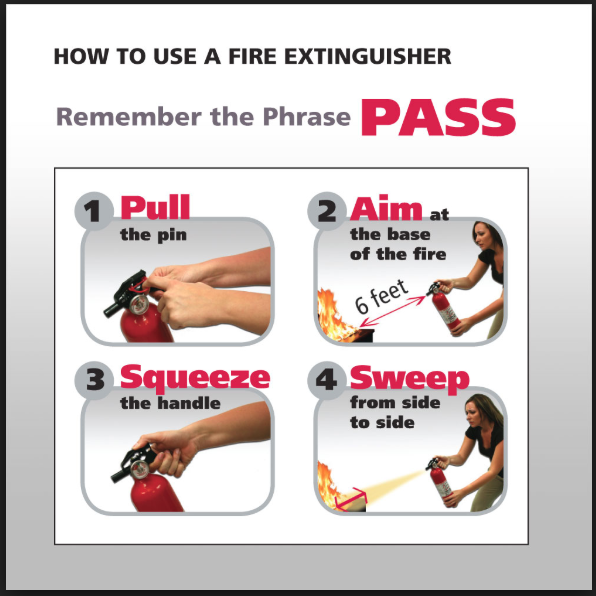 HOW TO USE A FIRE EXTINGUISHER

Remember the Phrase PASS

1 Pull the pin

2 Aim at the base of the fire

6 feet

3 Squeeze the handle

4 Sweep from side to side