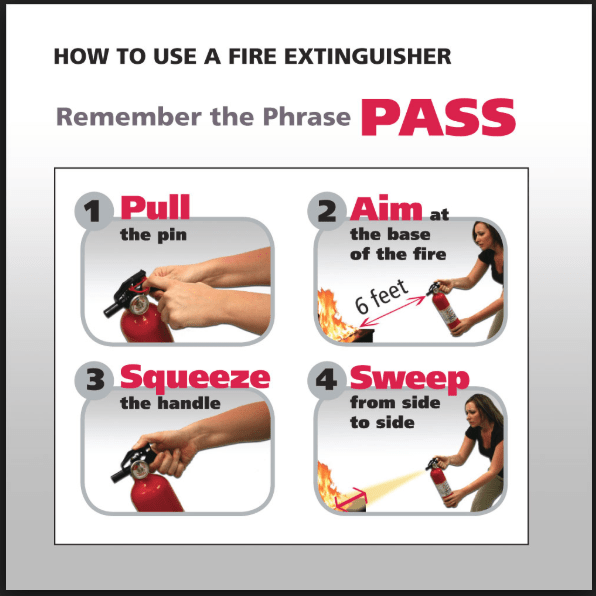 HOW TO USE A FIRE EXTINGUISHER

Remember the Phrase PASS

1 Pull the pin

2 Aim at the base of the fire

6 feet

3 Squeeze the handle

4 Sweep from side to side